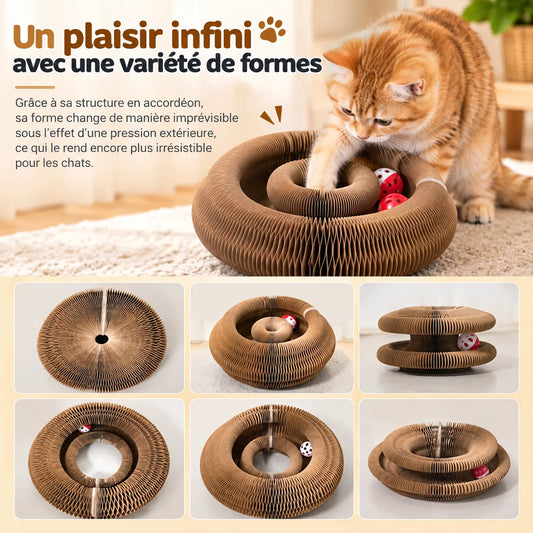 Un plaisir infini
avec une variété de formes

Grâce à sa structure en accordéon, sa forme change de manière imprévisible sous l'effet d'une pression extérieure, ce qui le rend encore plus irrésistible pour les chats.